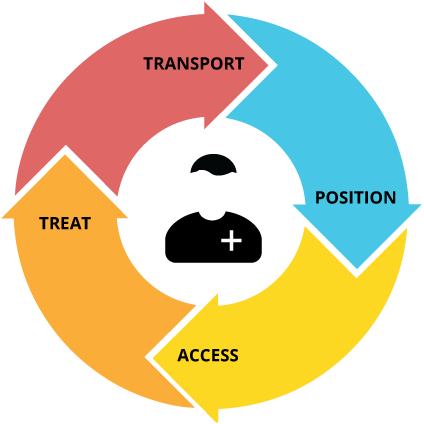 TRANSPORT

POSITION

ACCESS

TREAT